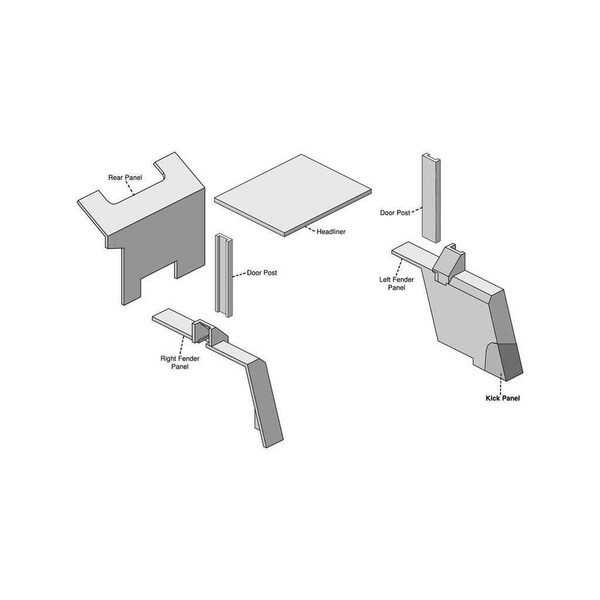 Rear Panel

Headliner

Door Post

Door Post

Left Fender Panel

Right Fender Panel

Kick Panel